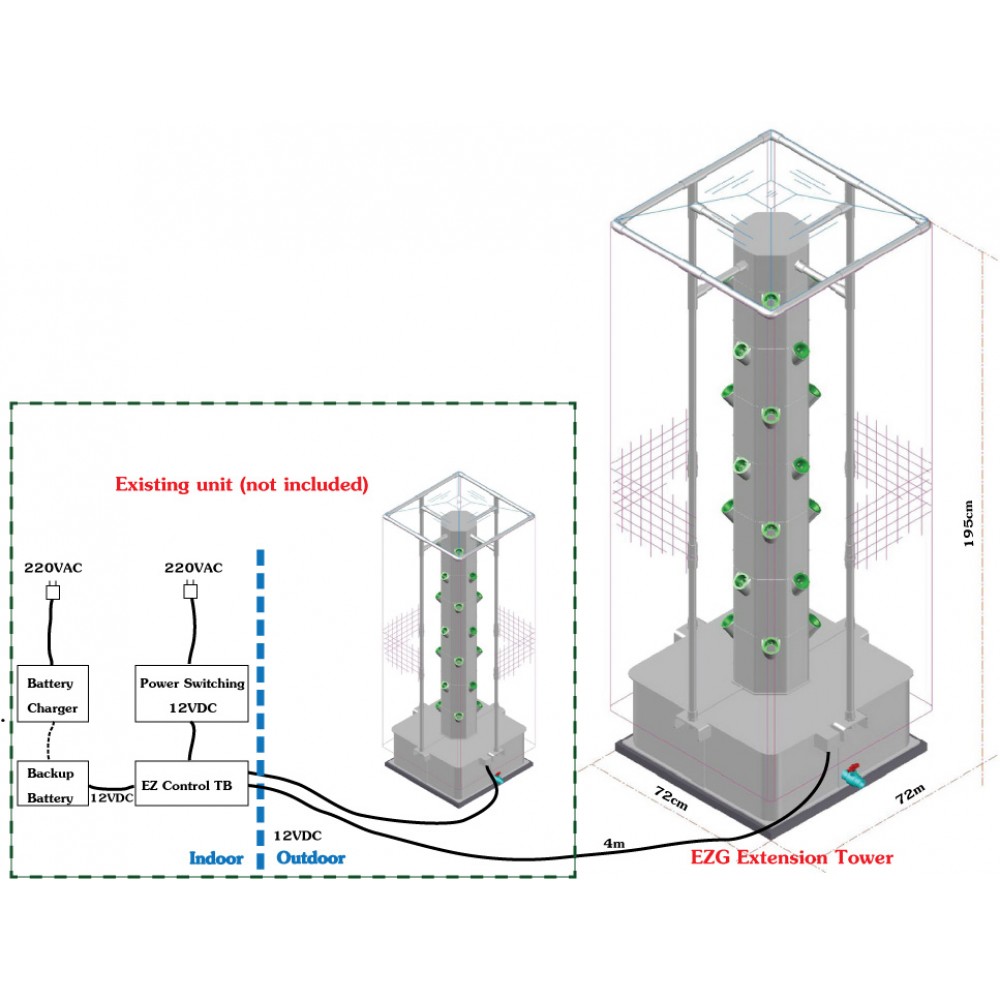 Existing unit (not included)

220VAC

220VAC

Battery Charger

Power Switching 12VDC

Backup Battery

12VDC

EZ Control TB

12VDC

Indoor

Outdoor

4m

72cm

72m

195cm

EZG Extension Tower