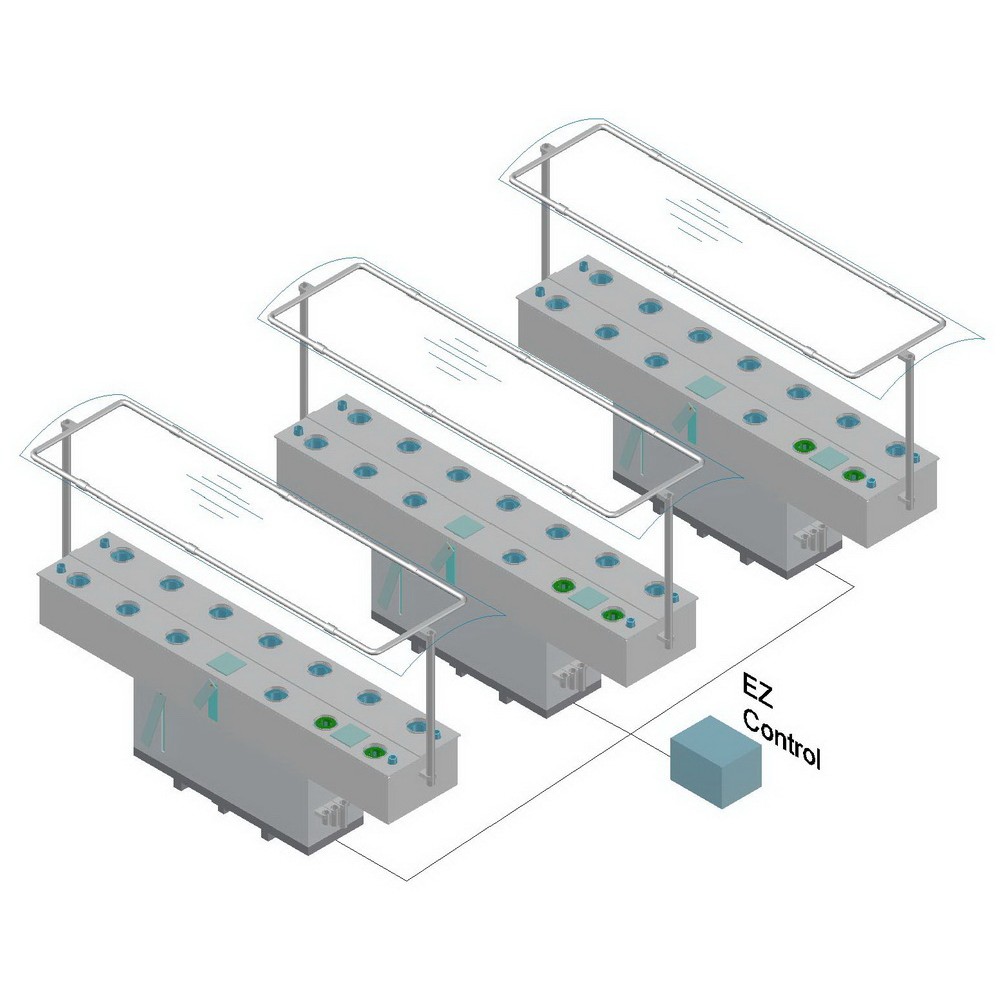 EZ
Control