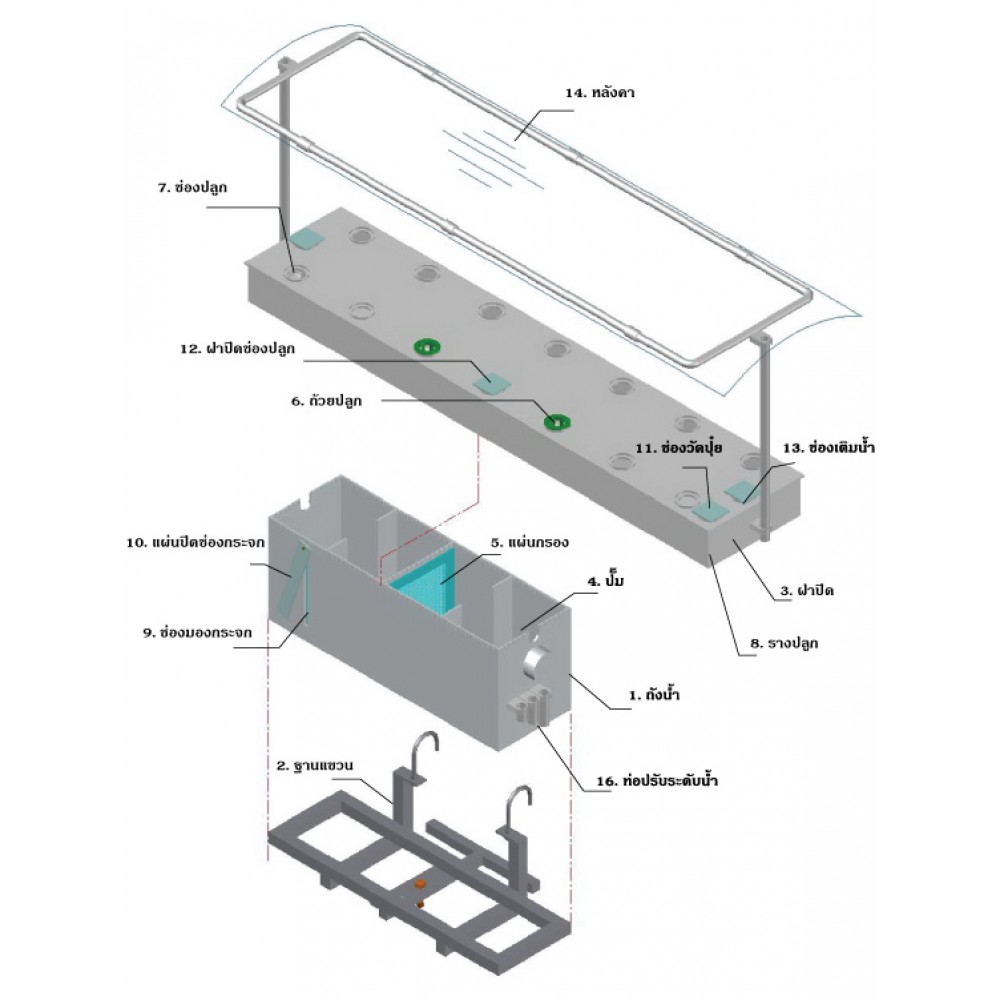 14. หลังคา

7. ช่องปลูก

12. ฝาปิดช่องปลูก

6. ถ้วยปลูก

11. ช่องวัดปุ๋ย

13. ช่องเติมน้ำ

10. แผ่นปิดช่องกระจก

5. แผ่นกรอง

4. ปั๊ม

3. ฝาปิด

9. ช่องมองกระจก

8. รางปลูก

1. ถังน้ำ

2. ฐานแขวน

16. ท่อปรับระดับน้ำ